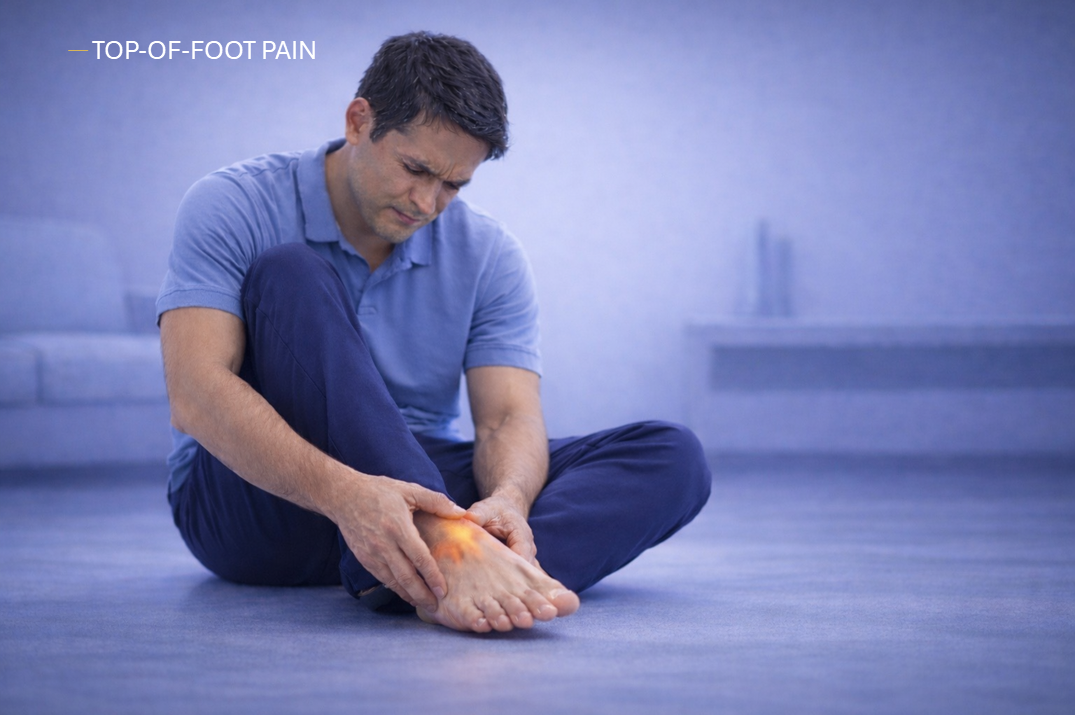 TOP-OF-FOOT PAIN