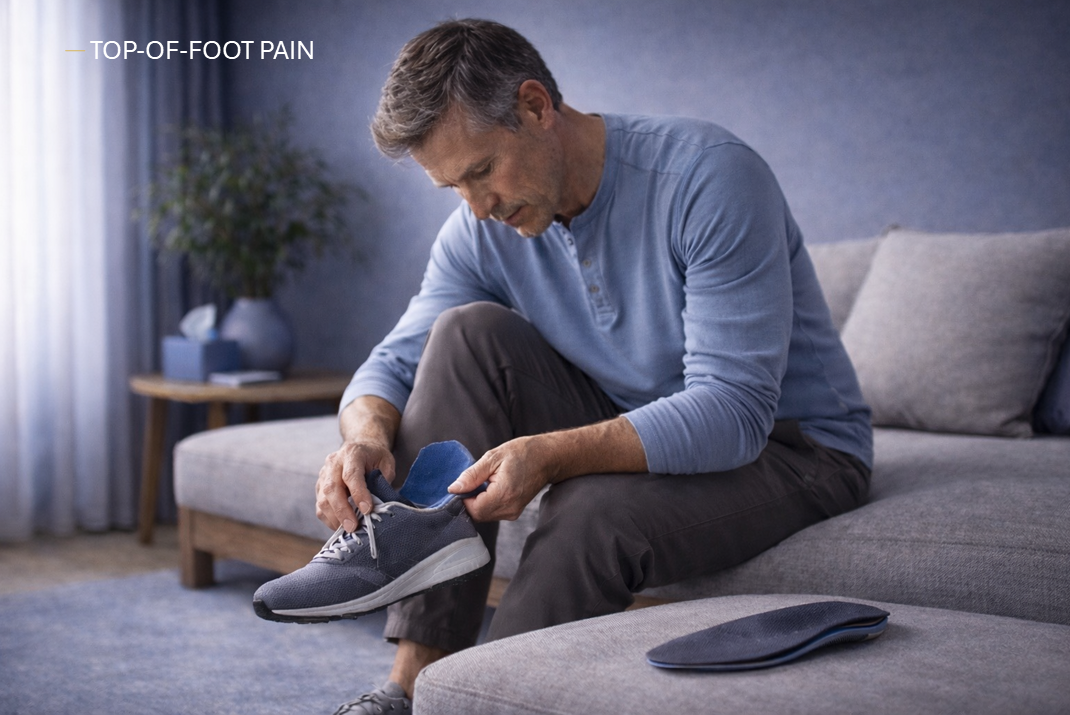 TOP-OF-FOOT PAIN